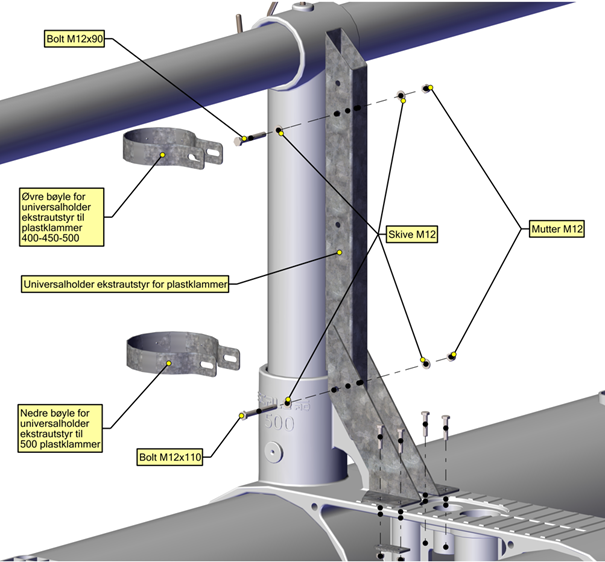 Bolt M12x90

Øvre bøyle for universalholder ekstrautstyr til plastklammer 400-450-500

Skive M12

Mutter M12

Universalholder ekstrautstyr for plastklammer

Nedre bøyle for universalholder ekstrautstyr til 500 plastklammer

Bolt M12x110

500