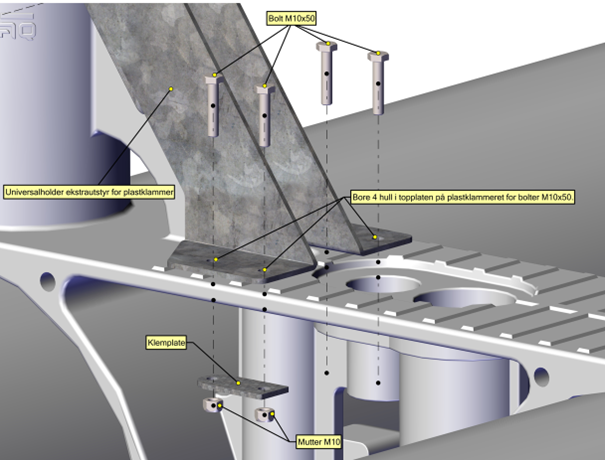 Bolt M10x50

Universalholder ekstrautstyr for plastklammer

Bore 4 hull i topplaten på plastklammeret for bolter M10x50.

Klemplate

Mutter M10